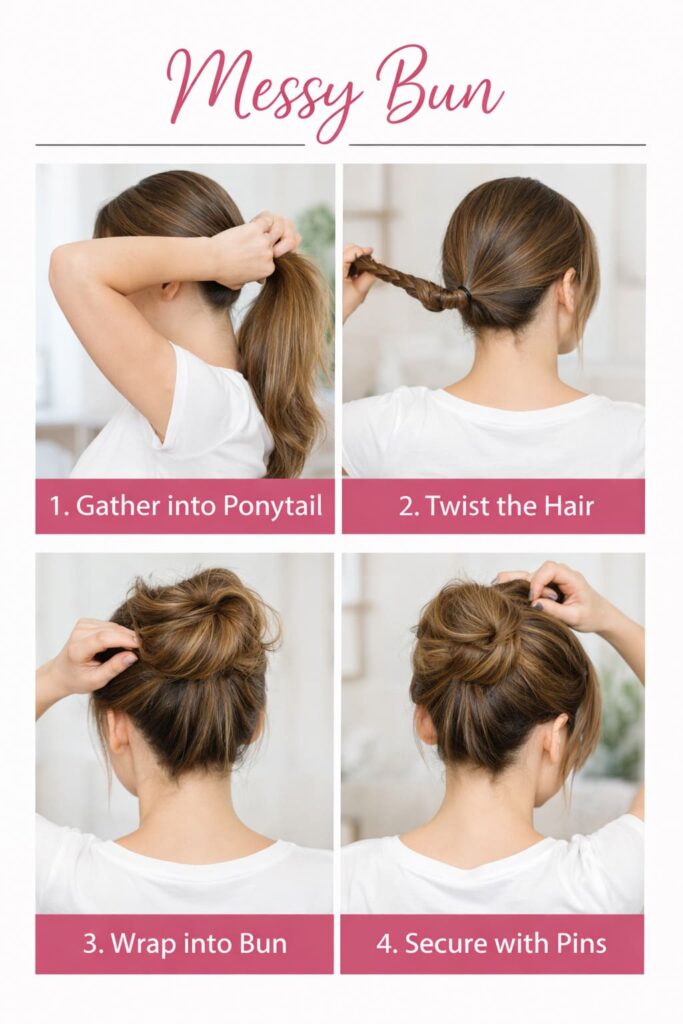 Messy Bun

1. Gather into Ponytail

2. Twist the Hair

3. Wrap into Bun

4. Secure with Pins