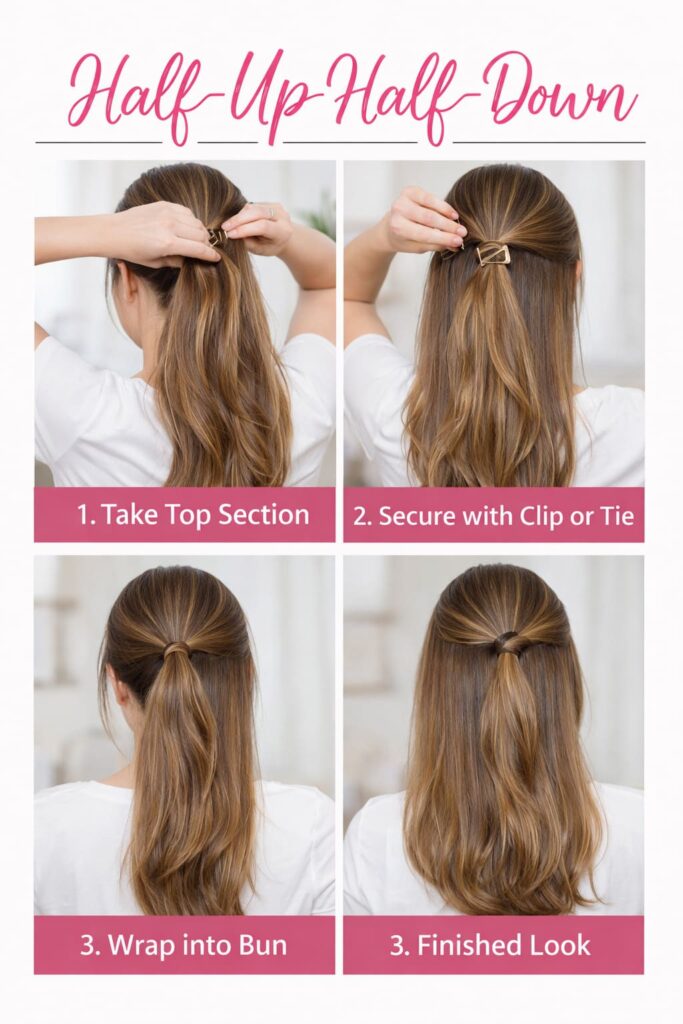 Half-Up Half-Down

1. Take Top Section

2. Secure with Clip or Tie

3. Wrap into Bun

3. Finished Look